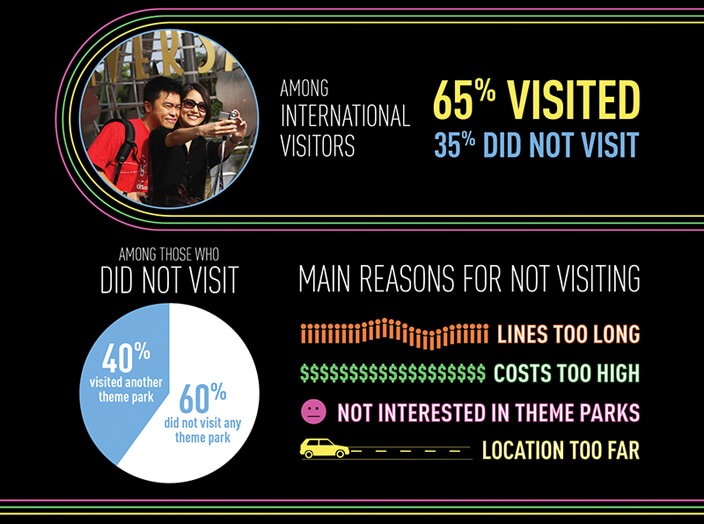 AMONG INTERNATIONAL VISITORS

65% VISITED
35% DID NOT VISIT

AMONG THOSE WHO
DID NOT VISIT

40%
visited another theme park

60%
did not visit any theme park

MAIN REASONS FOR NOT VISITING

LINES TOO LONG

$$$$$$$$$$$$$$$$$$$ COSTS TOO HIGH

NOT INTERESTED IN THEME PARKS

LOCATION TOO FAR